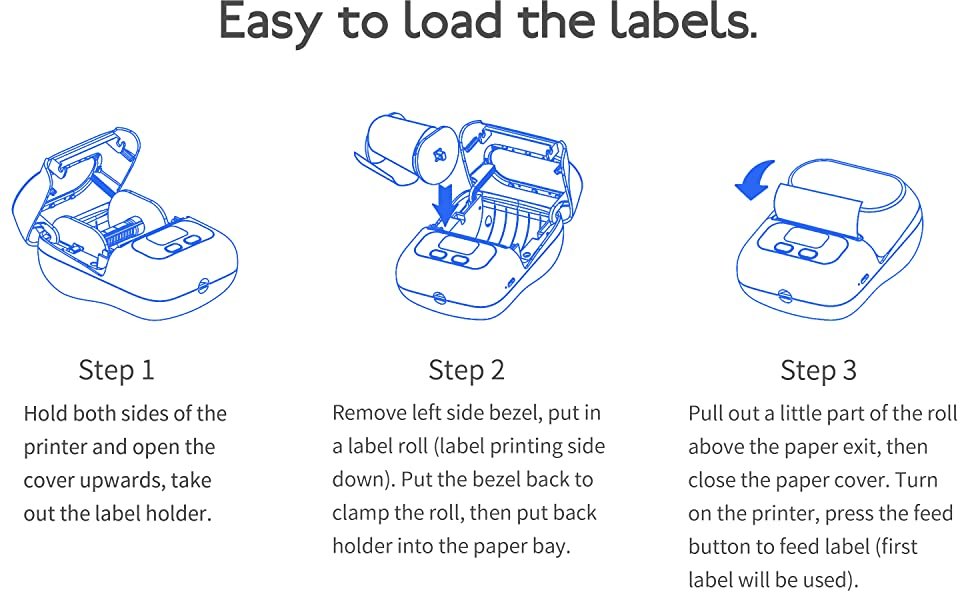 Easy to load the labels.

Step 1

Hold both sides of the printer and open the cover upwards, take out the label holder.

Step 2

Remove left side bezel, put in a label roll (label printing side down). Put the bezel back to clamp the roll, then put back holder into the paper bay.

Step 3

Pull out a little part of the roll above the paper exit, then close the paper cover. Turn on the printer, press the feed button to feed label (first label will be used).